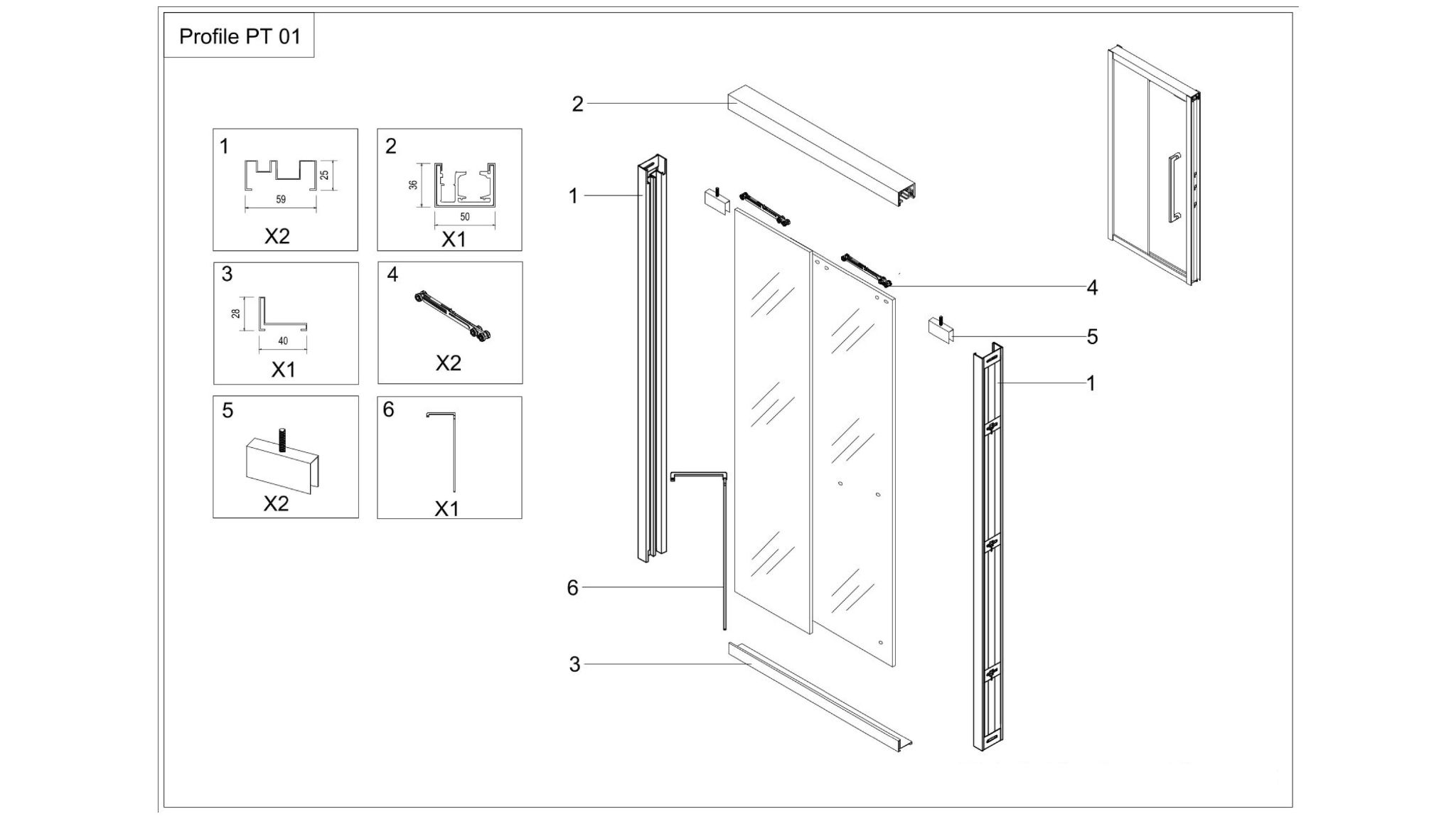 Profile PT 01

1
25
59
X2

2
36
50
X1

3
28
40
X1

4
X2

5
X2

6
X1

2
1
4
5
1
6
3